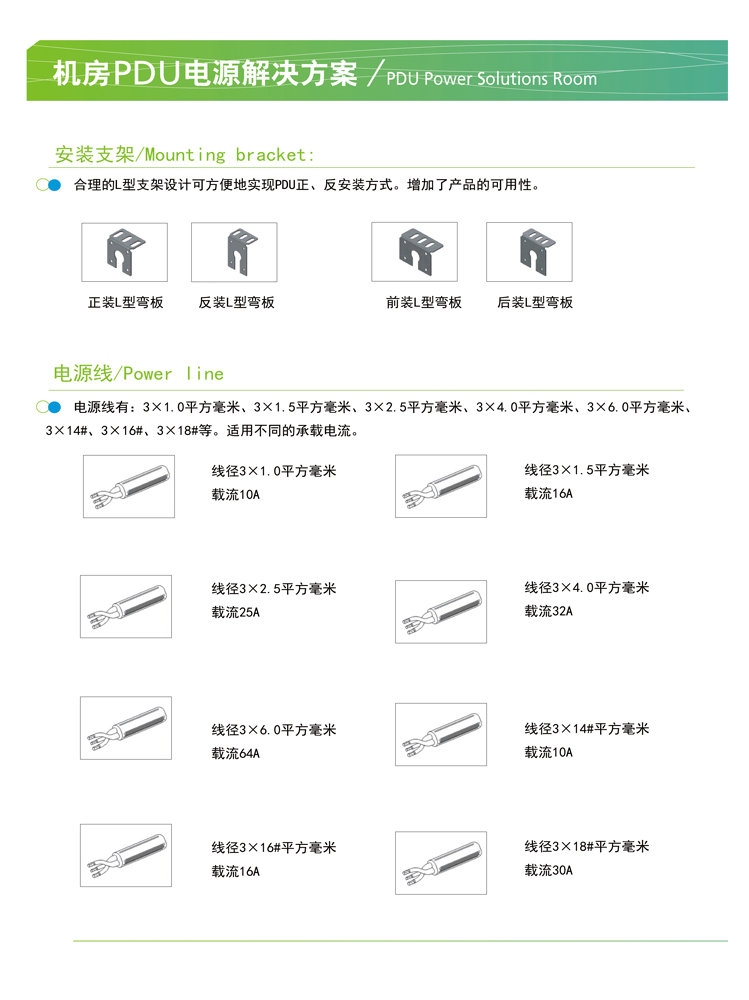 机房PDU电源解决方案 / PDU Power Solutions Room

安装支架/Mounting bracket:

合理的L型支架设计可方便地实现PDU正、反安装方式。增加了产品的可用性。

正装L型弯板

反装L型弯板

前装L型弯板

后装L型弯板

电源线/Power line

电源线有：3×1.0平方毫米、3×1.5平方毫米、3×2.5平方毫米、3×4.0平方毫米、3×6.0平方毫米、3×14#、3×16#、3×18#等。适用不同的承载电流。

线径3×1.0平方毫米
载流10A

线径3×1.5平方毫米
载流16A

线径3×2.5平方毫米
载流25A

线径3×4.0平方毫米
载流32A

线径3×6.0平方毫米
载流64A

线径3×14#平方毫米
载流10A

线径3×16#平方毫米
载流16A

线径3×18#平方毫米
载流30A